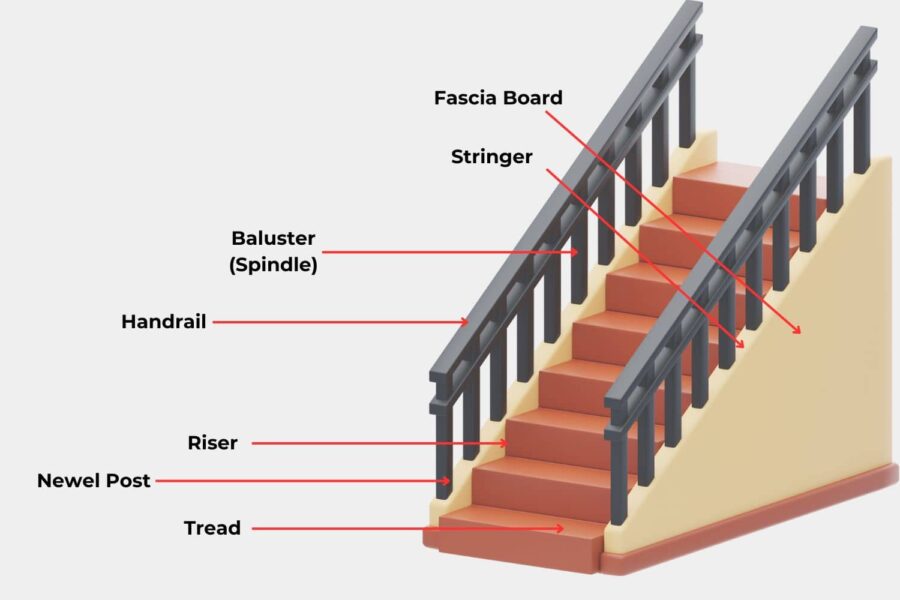 Fascia Board

Stringer

Baluster
(Spindle)

Handrail

Riser

Newel Post

Tread